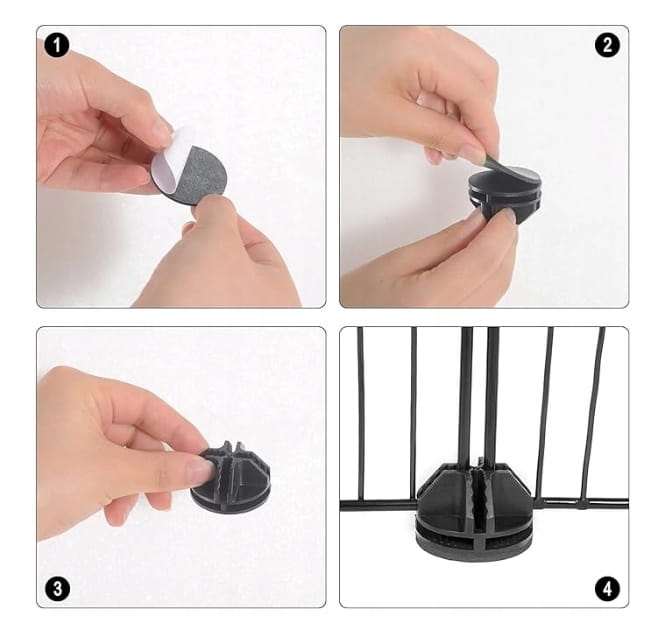 1

2

3

4